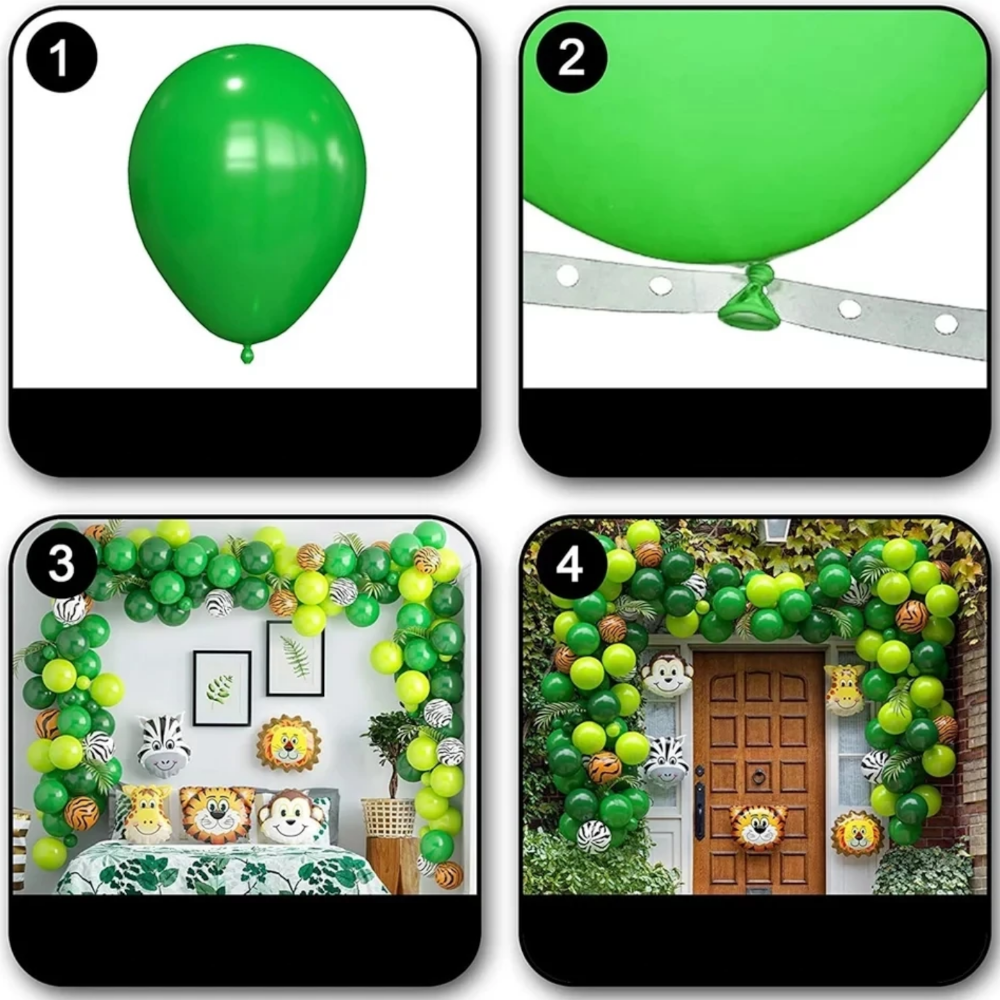 1

2

3

4